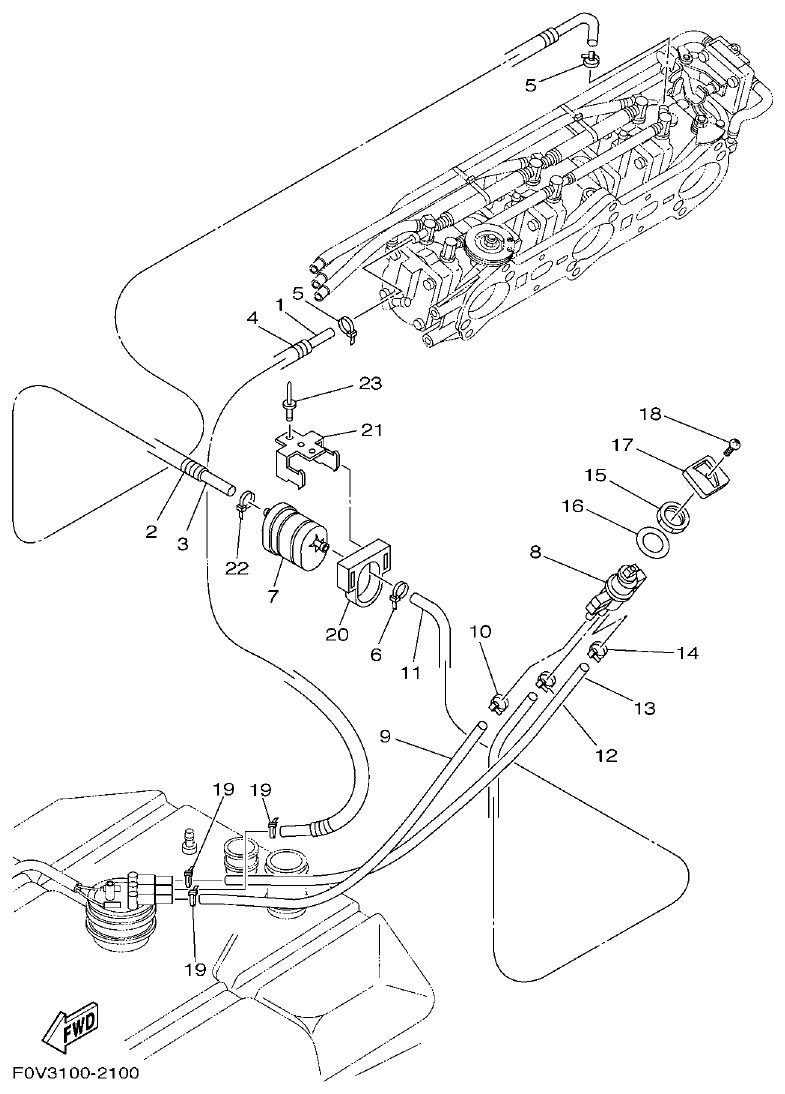 5
5
1
4
23
21
18
17
15
16
2
3
22
7
20
6
11
8
10
14
13
12
9
19
19
19
FWD
F0V3100-2100